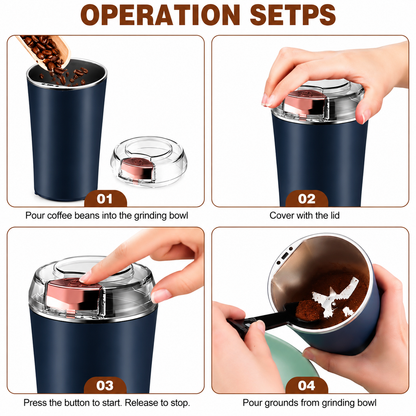 OPERATION SETPS

01
Pour coffee beans into the grinding bowl

02
Cover with the lid

03
Press the button to start. Release to stop.

04
Pour grounds from grinding bowl