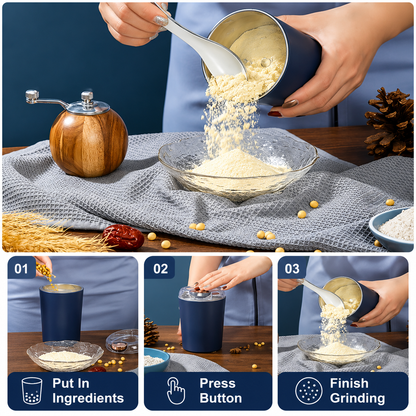 01

Put In Ingredients

02

Press Button

03

Finish Grinding